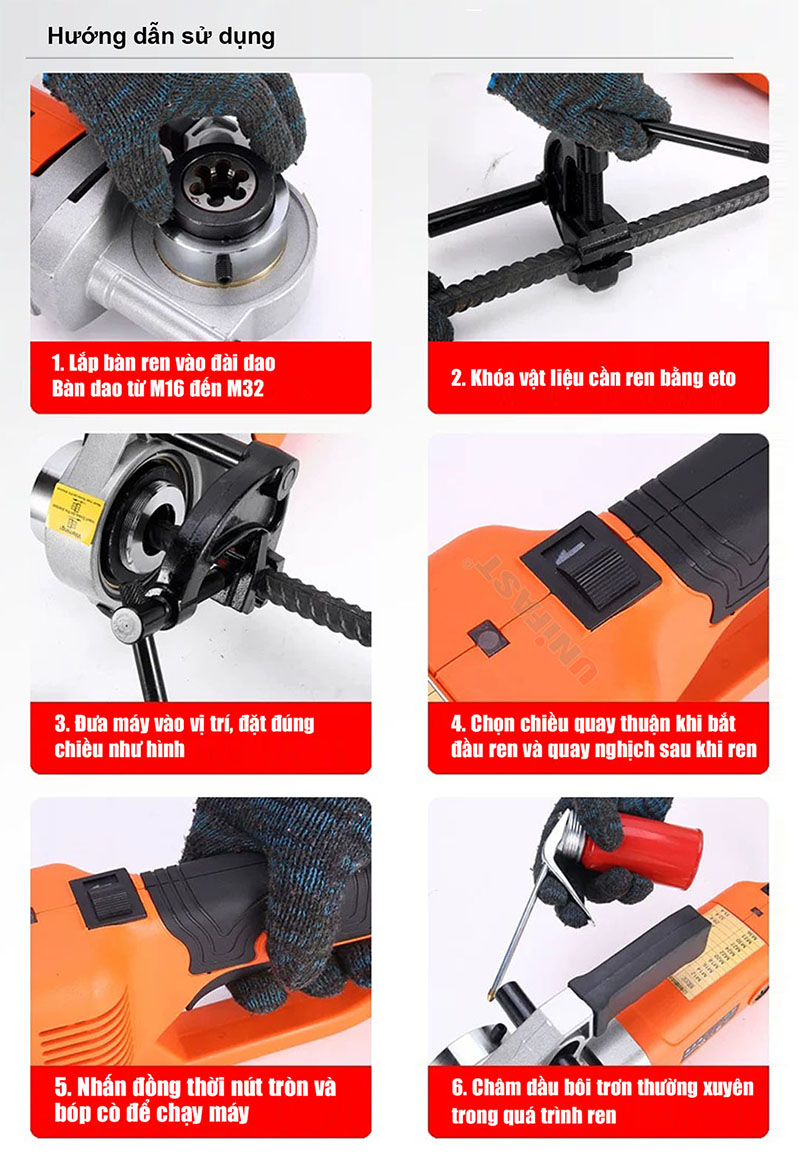 Hướng dẫn sử dụng

1. Lắp bàn ren vào đài dao
Bàn dao từ M16 đến M32

2. Khóa vật liệu cần ren bằng eto

3. Đưa máy vào vị trí, đặt đúng chiều như hình

UNIFAST

4. Chọn chiều quay thuận khi bắt đầu ren và quay nghịch sau khi ren

5. Nhấn đồng thời nút tròn và bóp cò để chạy máy

6. Châm dầu bôi trơn thường xuyên trong quá trình ren